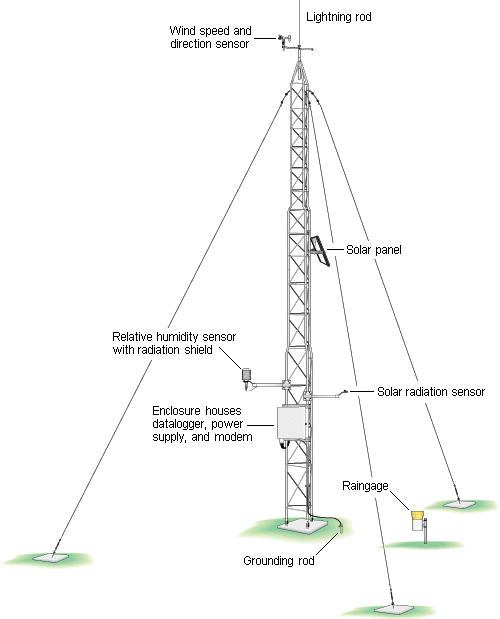 Lightning rod

Wind speed and direction sensor

Solar panel

Relative humidity sensor with radiation shield

Solar radiation sensor

Enclosure houses datalogger, power supply, and modem

Raingage

Grounding rod